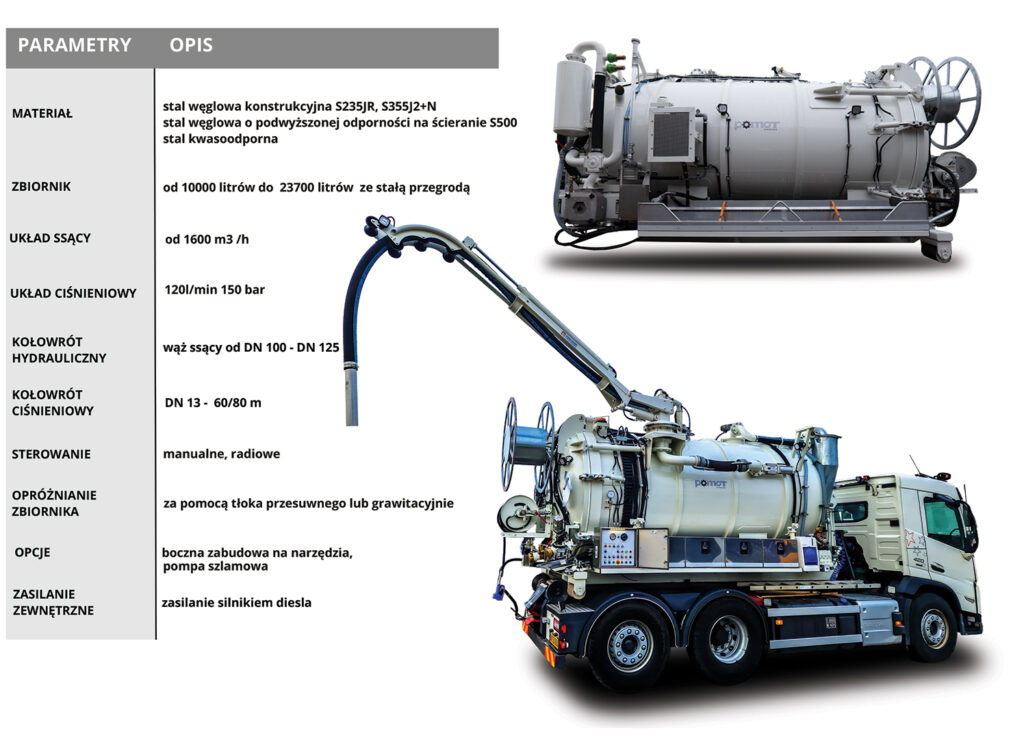 | PARAMETRY | OPIS |
|---|---|
| MATERIAŁ | stal węglowa konstrukcyjna S235JR, S355J2+N stal węglowa o podwyższonej odporności na ścieranie S500 stal kwasoodporna |
| ZBIORNIK | od 10000 litrów do 23700 litrów ze stałą przegrodą |
| UKŁAD SSĄCY | od 1600 m3 /h |
| UKŁAD CIŚNIENIOWY | 120l/min 150 bar |
| KOŁOWRÓT HYDRAULICZNY | wąż ssący od DN 100 - DN 125 |
| KOŁOWRÓT CIŚNIENIOWY | DN 13 - 60/80 m |
| STEROWANIE | manualne, radiowe |
| OPRÓŻNIANIE ZBIORNIKA | za pomocą tłoka przesuwnego lub grawitacyjnie |
| OPCJE | boczna zabudowa na narzędzia, pompa szlamowa |
| ZASILANIE ZEWNĘTRZNE | zasilanie silnikiem diesla |

pomot

pomot